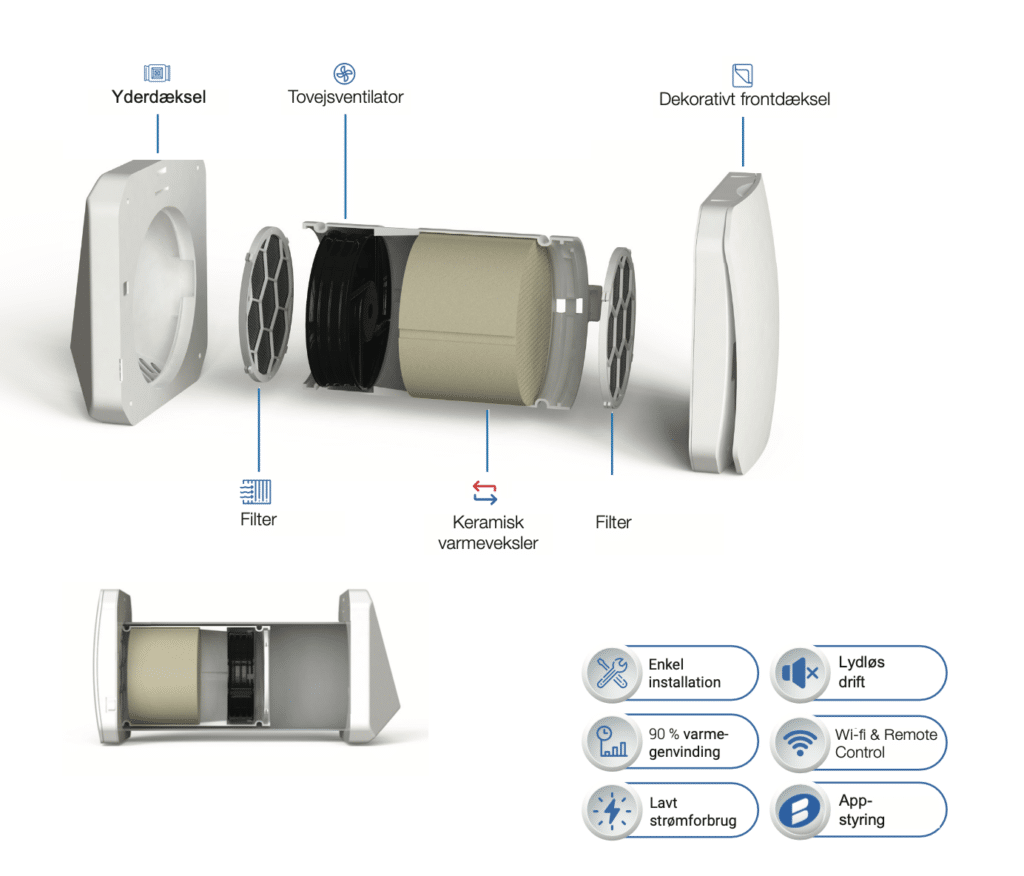 Yderdæksel

Tovejsventilator

Dekorativt frontdæksel

Filter

Keramisk varmeveksler

Filter

Enkel installation

Lydløs drift

90 % varmegenvinding

Wi-fi & Remote Control

Lavt strømforbrug

App-styring